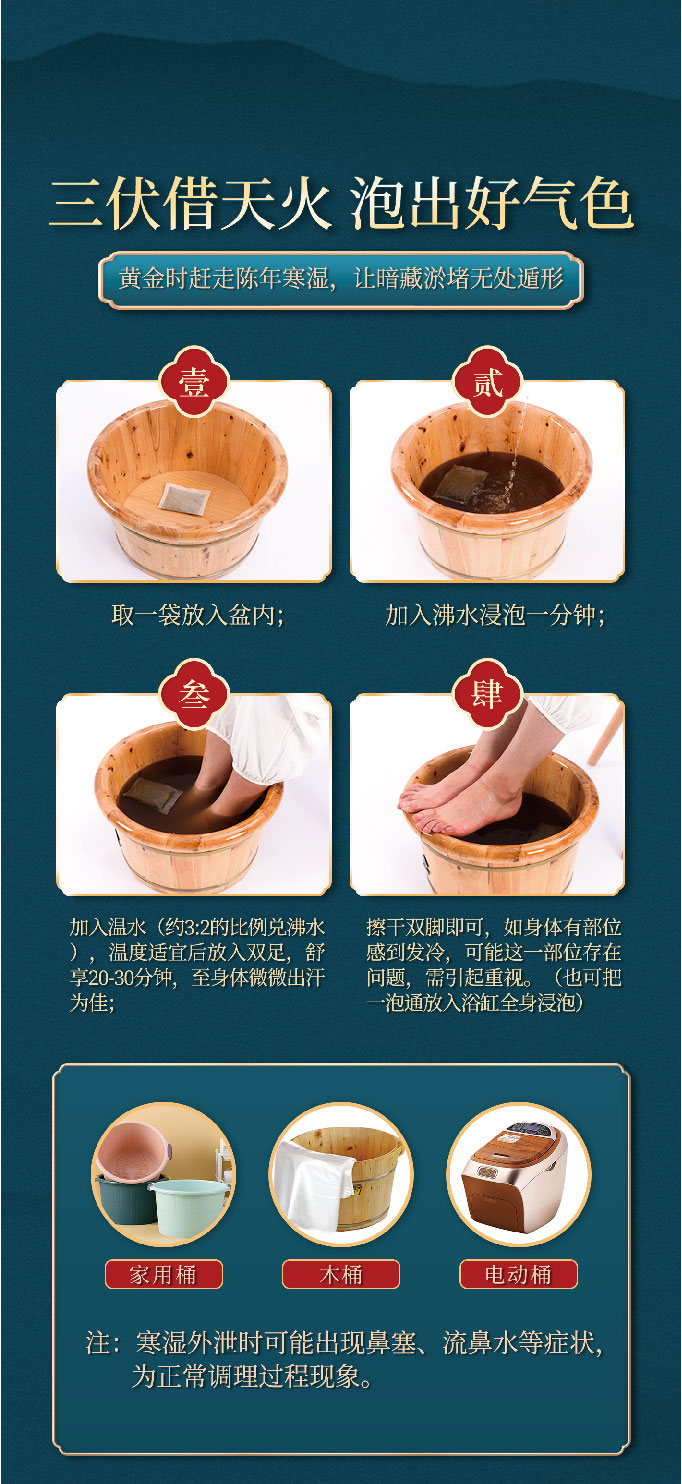 三伏借天火 泡出好气色

黄金时赶走陈年寒湿，让暗藏淤堵无处遁形

壹

取一袋放入盆内；

贰

加入沸水浸泡一分钟；

叁

加入温水（约3:2的比例兑沸水），温度适宜后放入双足，舒享20-30分钟，至身体微微出汗为佳；

肆

擦干双脚即可，如身体有部位感到发冷，可能这一部位存在问题，需引起重视。（也可把一泡通放入浴缸全身浸泡）

家用桶

木桶

电动桶

注：寒湿外泄时可能出现鼻塞、流鼻水等症状，为正常调理过程现象。